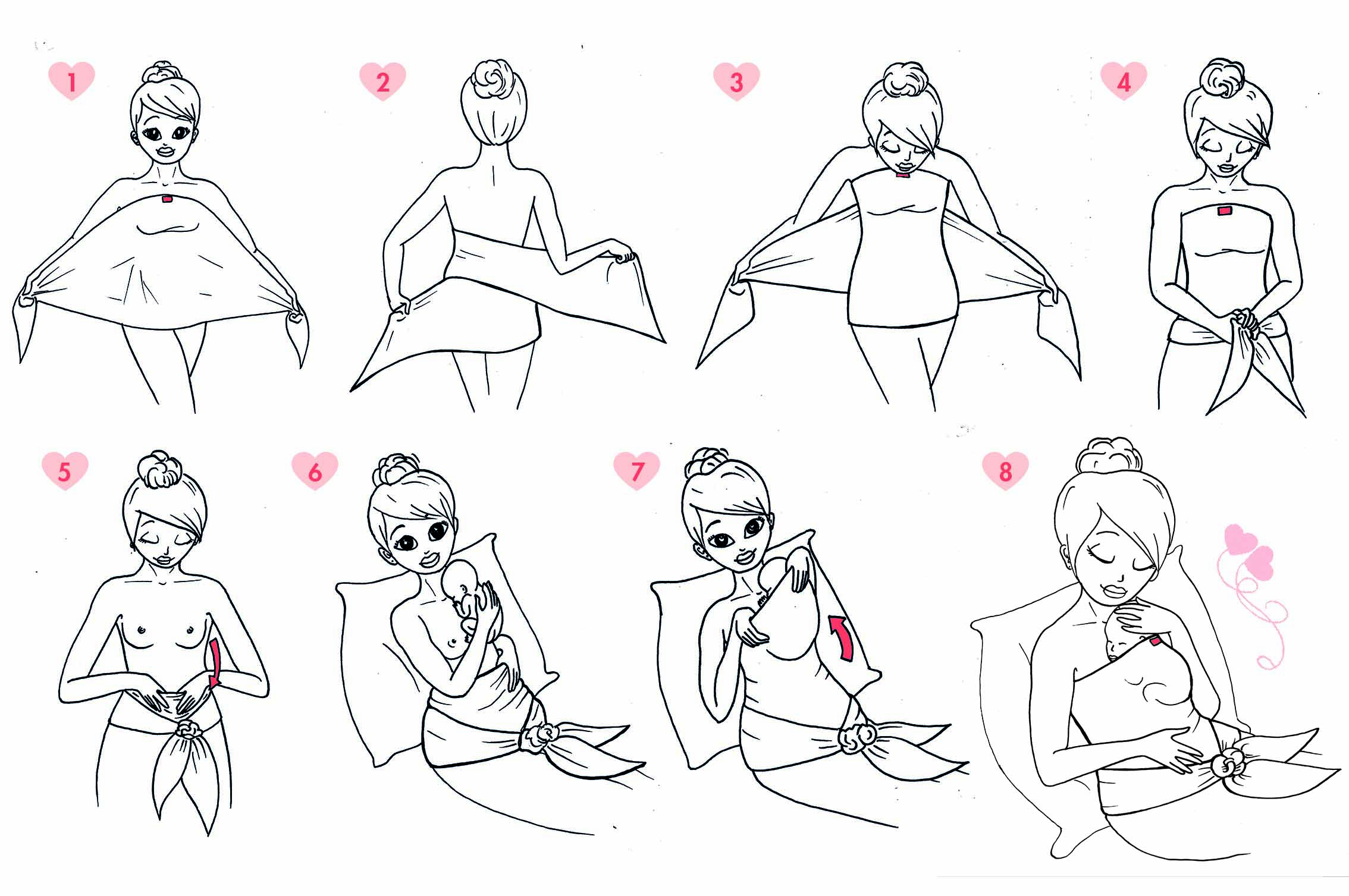 1
2
3
4
5
6
7
8